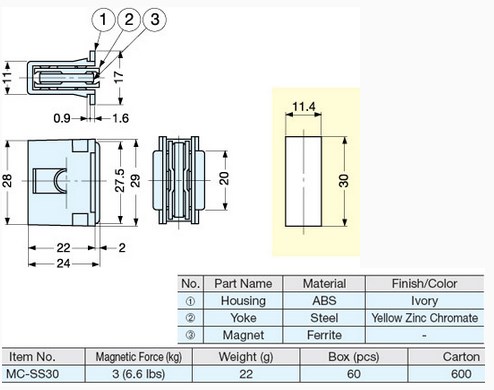 1 2 3

11

17

0.9 1.6

28

27.5

29

20

22 2

24

11.4

30

| No. | Part Name | Material | Finish/Color |
|---|---|---|---|
| ① | Housing | ABS | Ivory |
| ② | Yoke | Steel | Yellow Zinc Chromate |
| ③ | Magnet | Ferrite | - |

| Item No. | Magnetic Force (kg) | Weight (g) | Box (pcs) | Carton |
|---|---|---|---|---|
| MC-SS30 | 3 (6.6 lbs) | 22 | 60 | 600 |